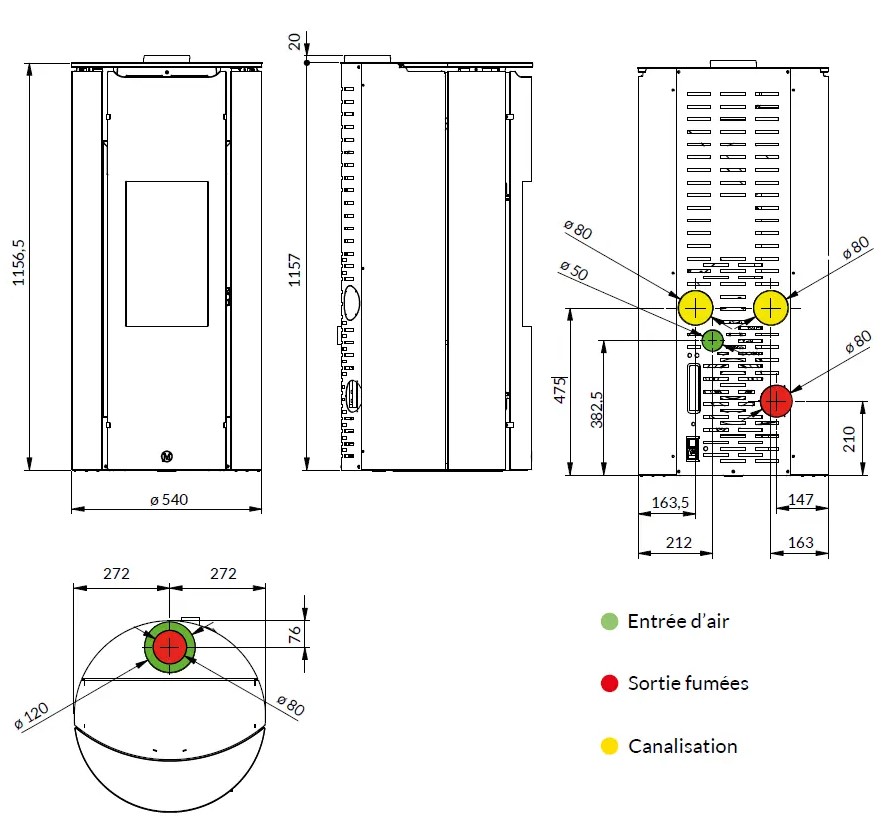 1156,5

ø 540

20

1157

ø 80

ø 50

ø 80

ø 80

475

382,5

210

163,5

147

212

163

272

272

76

ø 120

ø 80

Entrée d'air

Sortie fumées

Canalisation